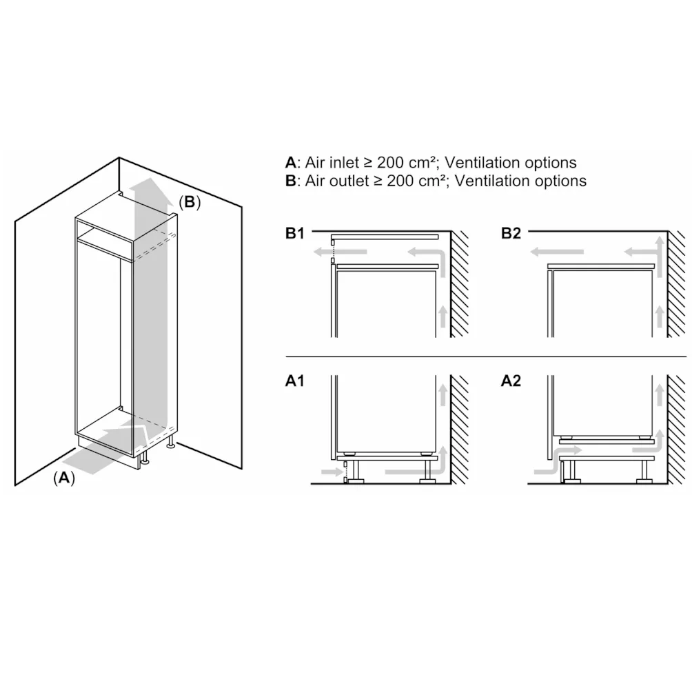 (B)

(A)

A: Air inlet ≥ 200 cm²; Ventilation options
B: Air outlet ≥ 200 cm²; Ventilation options

B1

B2

A1

A2